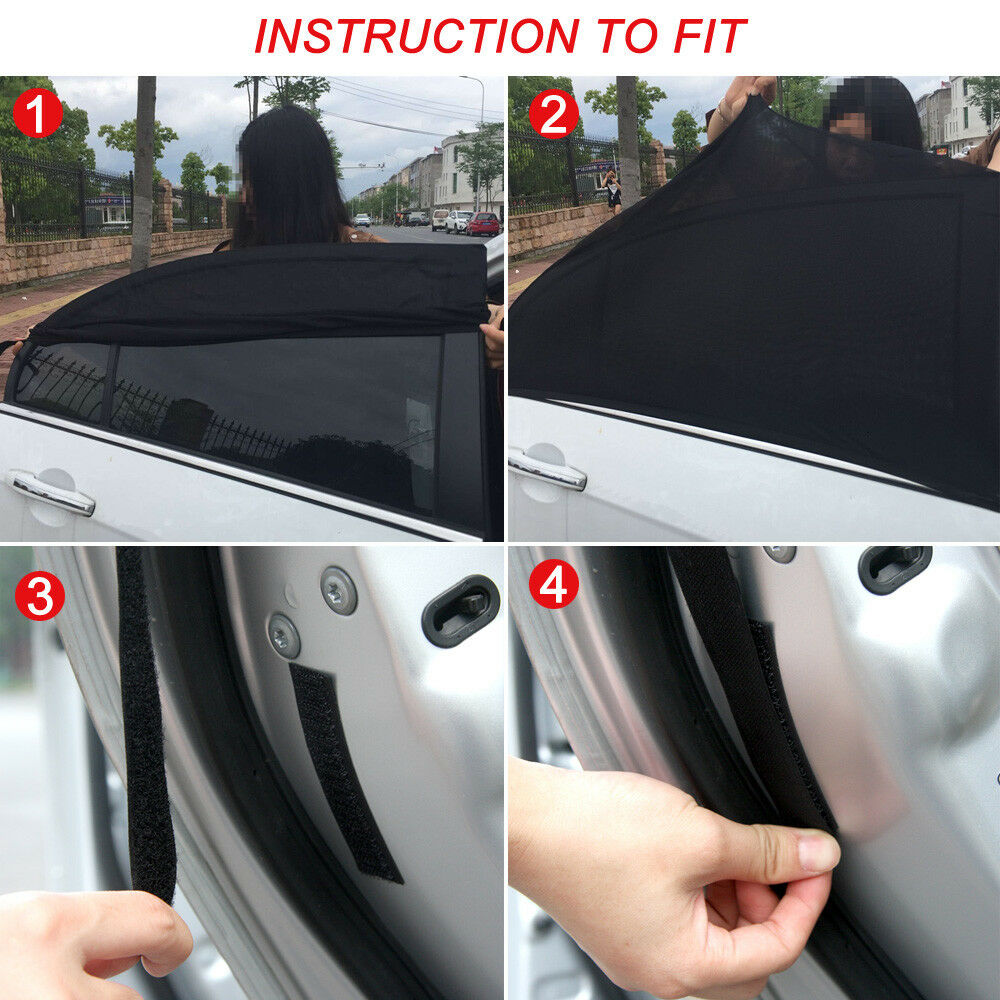 INSTRUCTION TO FIT

1

2

3

4